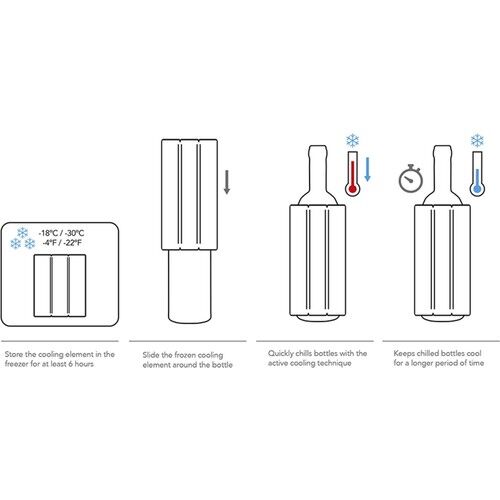 -18°C / -30°C
-4°F / -22°F

Store the cooling element in the freezer for at least 6 hours

Slide the frozen cooling element around the bottle

Quickly chills bottles with the active cooling technique

Keeps chilled bottles cool for a longer period of time